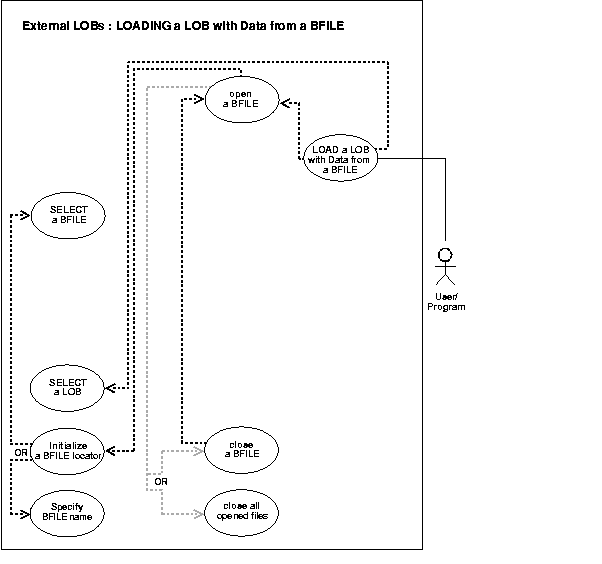 External LOBs : LOADING a LOB with Data from a BFILE

open a BFILE

LOAD a LOB with Data from a BFILE

SELECT a BFILE

User/ Program

SELECT a LOB

Initialize a BFILE locator

OR

close a BFILE

OR

Specify BFILE name

close all opened files