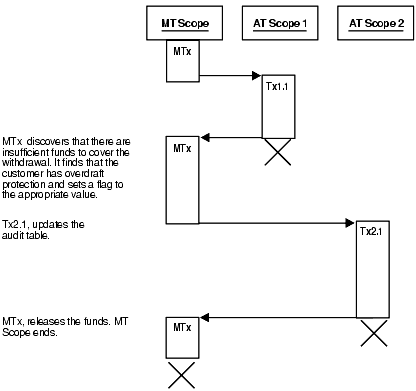 MT Scope

AT Scope 1

AT Scope 2

MTx

Tx1.1

MTx discovers that there are insufficient funds to cover the withdrawal. It finds that the customer has overdraft protection and sets a flag to the appropriate value.

MTx

Tx2.1, updates the audit table.

Tx2.1

MTx, releases the funds. MT Scope ends.

MTx