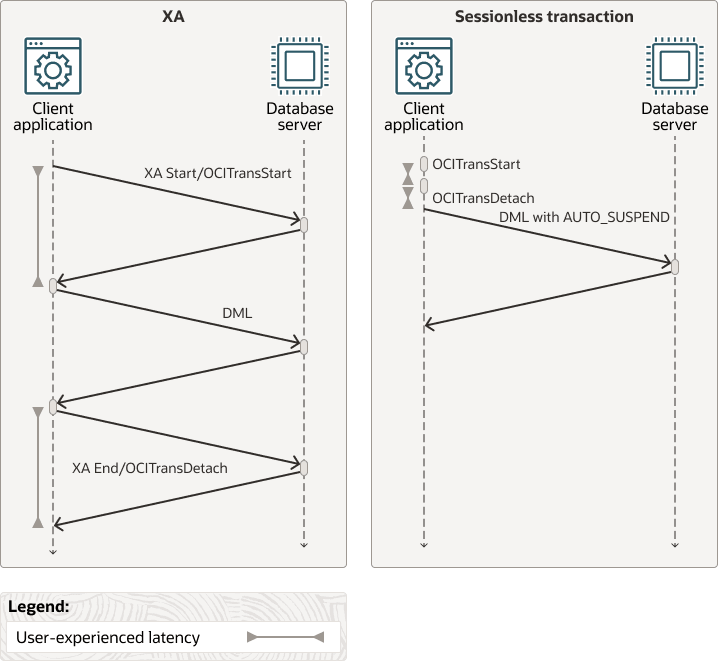 XA

Client application

Database server

XA Start/OCITransStart

DML

XA End/OCITransDetach

Sessionless transaction

Client application

Database server

OCITransStart

OCITransDetach

DML with AUTO_SUSPEND

Legend:

User-experienced latency